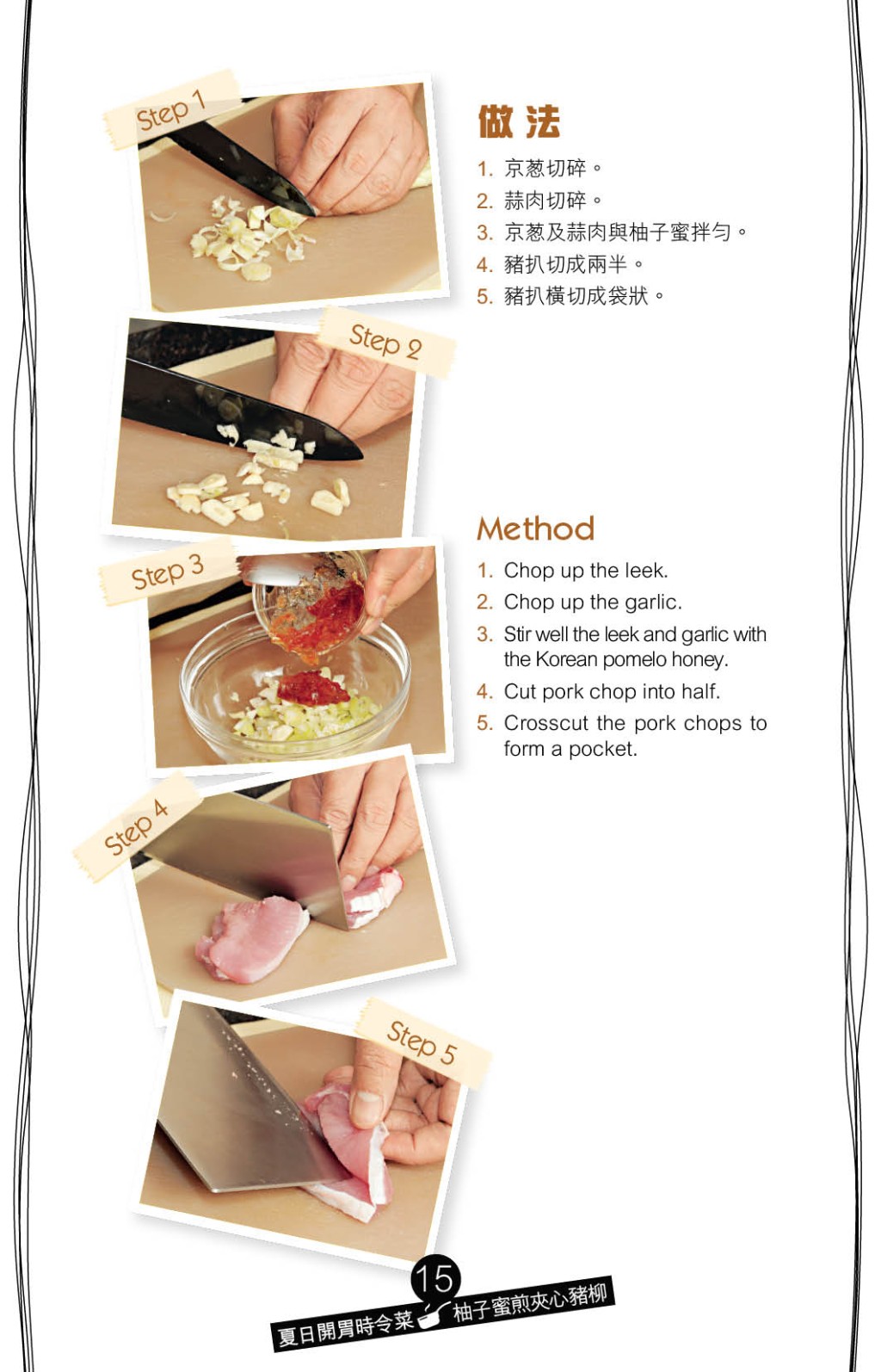 Step 1

Step 2

Step 3

Step 4

Step 5

做法

1. 京葱切碎。
2. 蒜肉切碎。
3. 京葱及蒜肉與柚子蜜拌勻。
4. 豬扒切成兩半。
5. 豬扒橫切成袋狀。

Method

1. Chop up the leek.
2. Chop up the garlic.
3. Stir well the leek and garlic with the Korean pomelo honey.
4. Cut pork chop into half.
5. Crosscut the pork chops to form a pocket.

15

夏日開胃時令菜 柚子蜜煎夾心豬柳